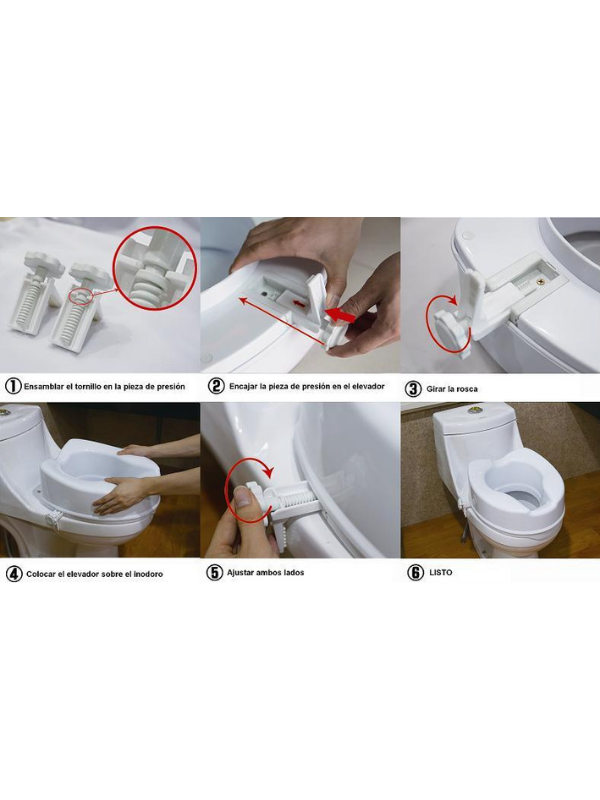 ① Ensamblar el tornillo en la pieza de presión

② Encajar la pieza de presión en el elevador

③ Girar la rosca

④ Colocar el elevador sobre el inodoro

⑤ Ajustar ambos lados

⑥ LISTO